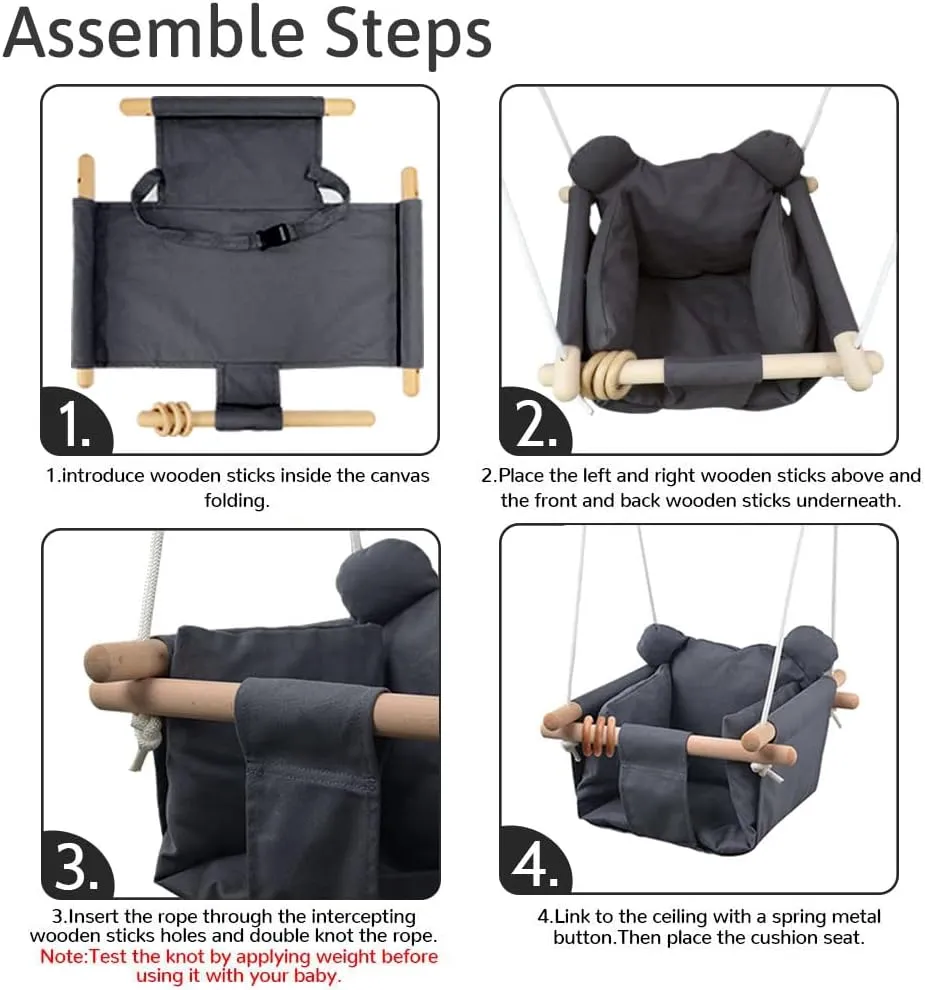 Assemble Steps

1.

1.introduce wooden sticks inside the canvas folding.

2.

2.Place the left and right wooden sticks above and the front and back wooden sticks underneath.

3.

3.Insert the rope through the intercepting wooden sticks holes and double knot the rope.
Note:Test the knot by applying weight before using it with your baby.

4.

4.Link to the ceiling with a spring metal button.Then place the cushion seat.