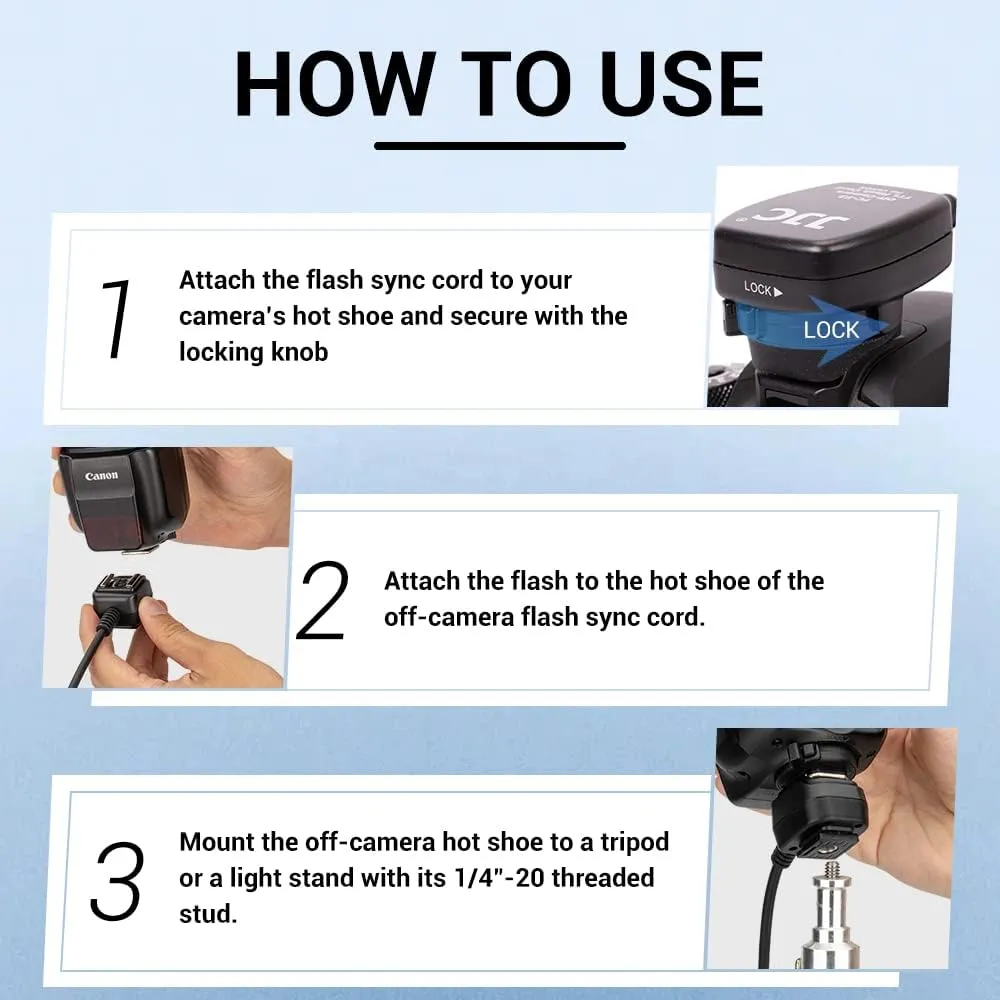 HOW TO USE

1

Attach the flash sync cord to your camera's hot shoe and secure with the locking knob

JJC

LOCK▶

LOCK

Canon

2

Attach the flash to the hot shoe of the off-camera flash sync cord.

3

Mount the off-camera hot shoe to a tripod or a light stand with its 1/4"-20 threaded stud.