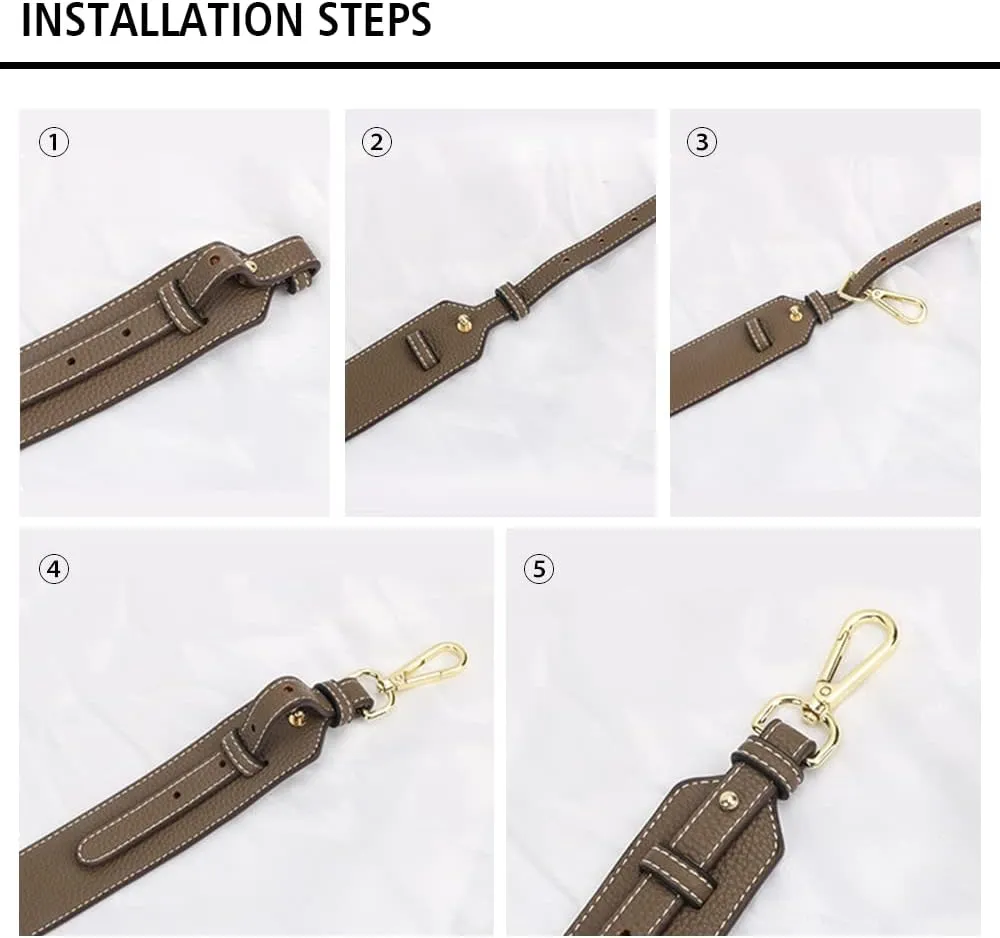 INSTALLATION STEPS

①

②

③

④

⑤