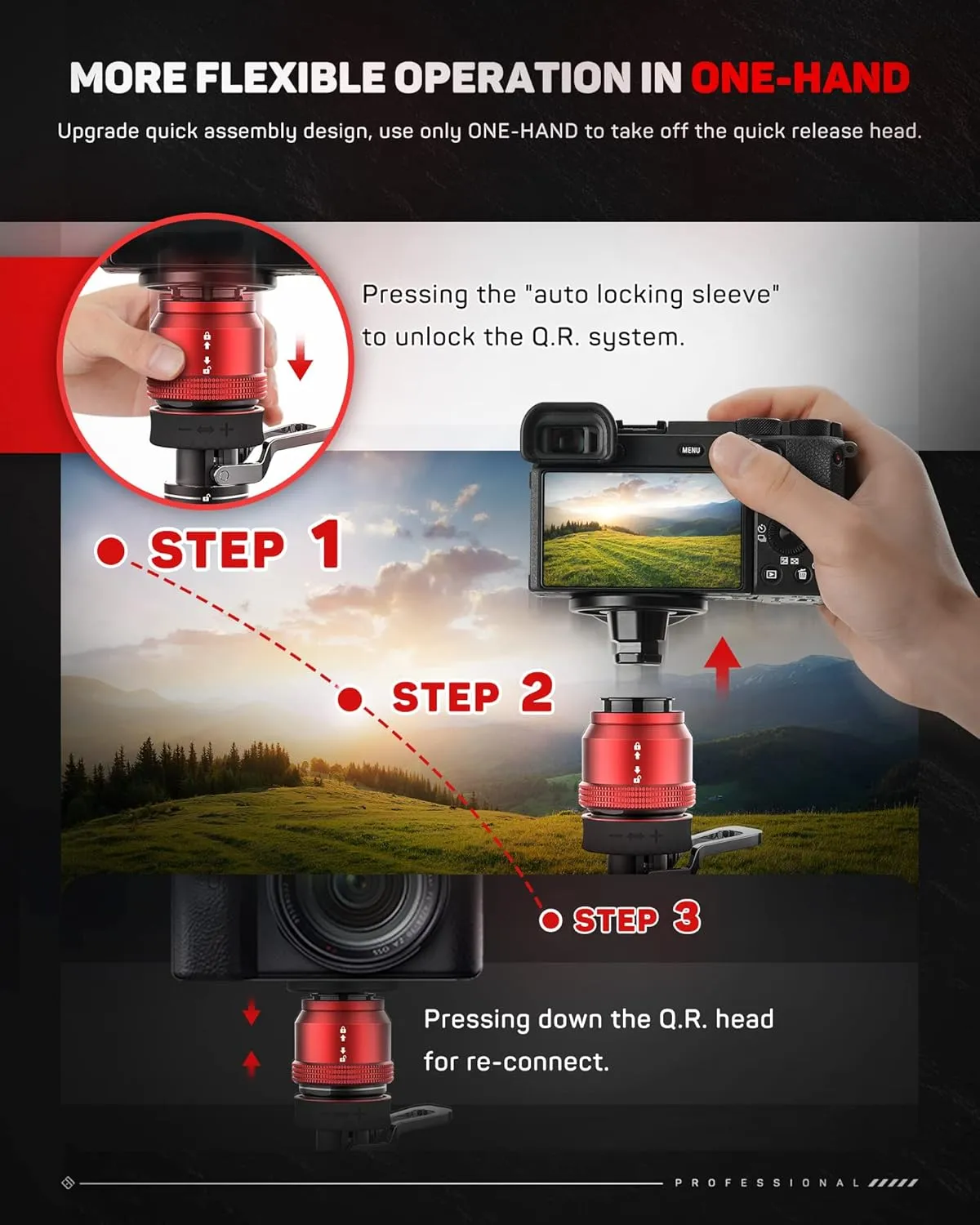 MORE FLEXIBLE OPERATION IN ONE-HAND

Upgrade quick assembly design, use only ONE-HAND to take off the quick release head.

Pressing the "auto locking sleeve" to unlock the Q.R. system.

MENU

STEP 1

STEP 2

STEP 3

Pressing down the Q.R. head for re-connect.

PROFESSIONAL